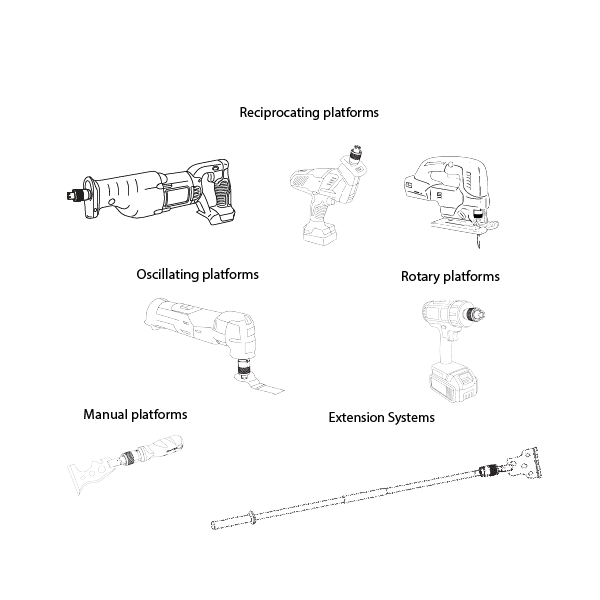 Reciprocating platforms

Oscillating platforms

Rotary platforms

Manual platforms

Extension Systems